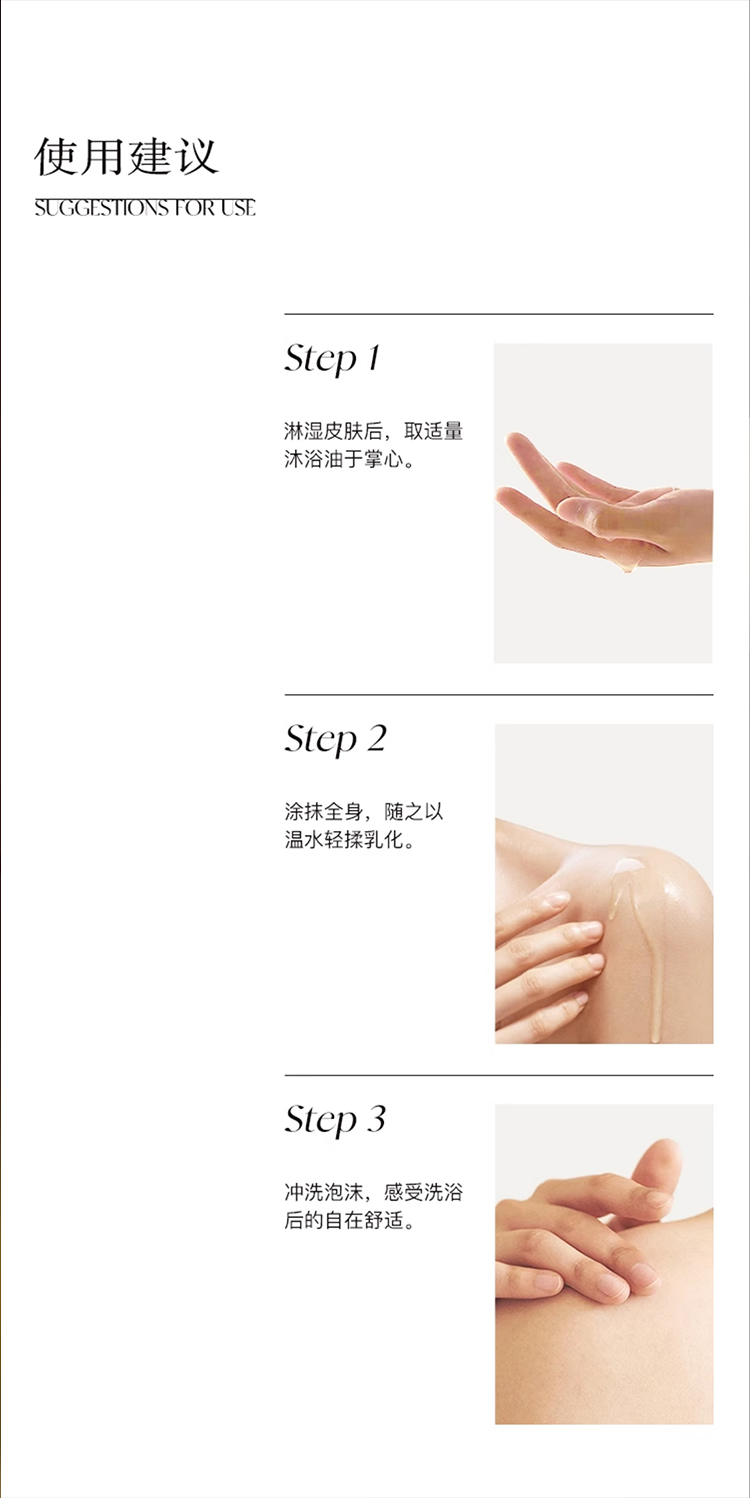 使用建议
SUGGESTIONS FOR USE

Step 1

淋湿皮肤后，取适量沐浴油于掌心。

Step 2

涂抹全身，随之以温水轻揉乳化。

Step 3

冲洗泡沫，感受洗浴后的自在舒适。