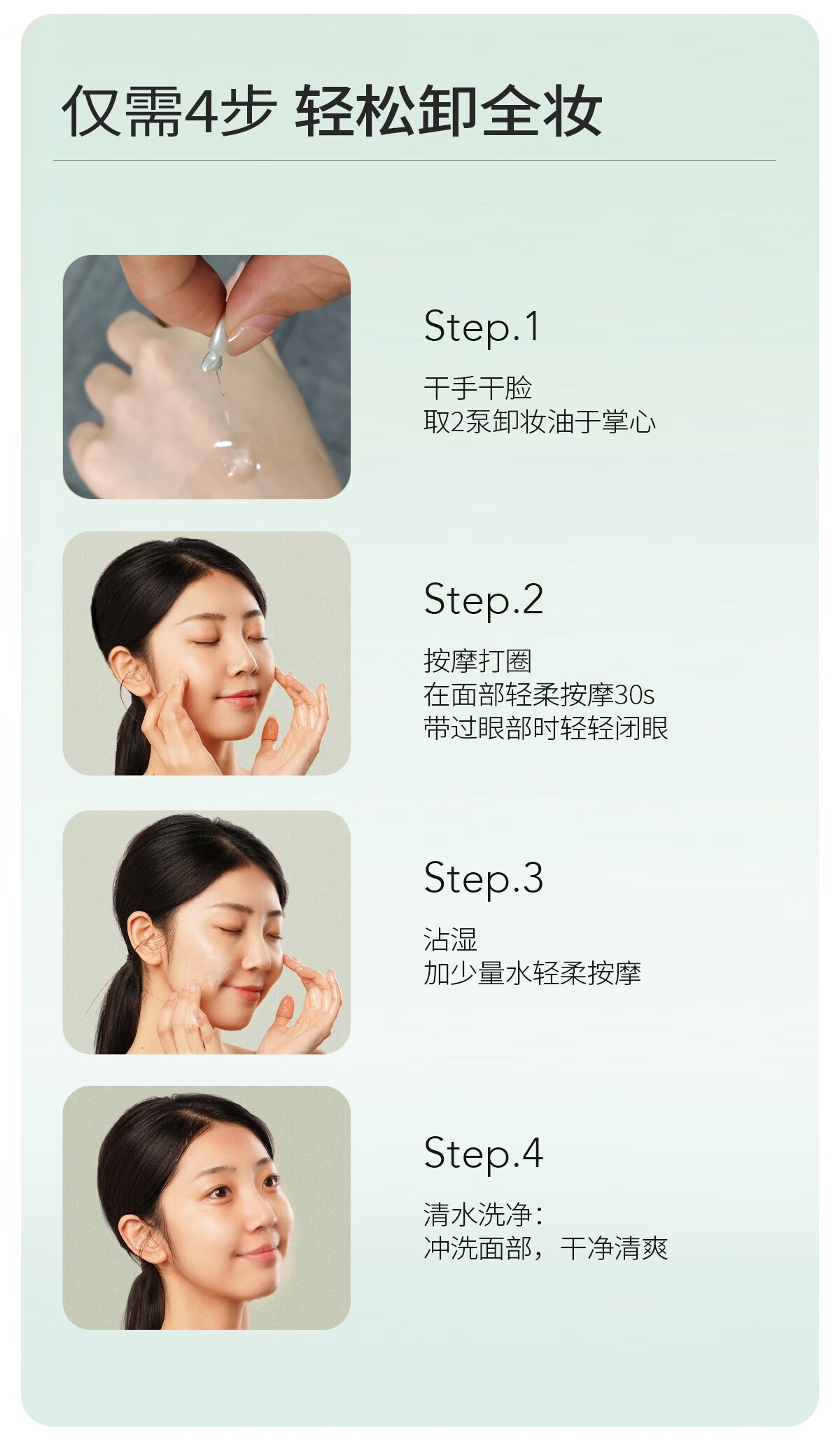 仅需4步 轻松卸全妆

Step.1

干手干脸
取2泵卸妆油于掌心

Step.2

按摩打圈
在面部轻柔按摩30s
带过眼部时轻轻闭眼

Step.3

沾湿
加少量水轻柔按摩

Step.4

清水洗净：
冲洗面部，干净清爽