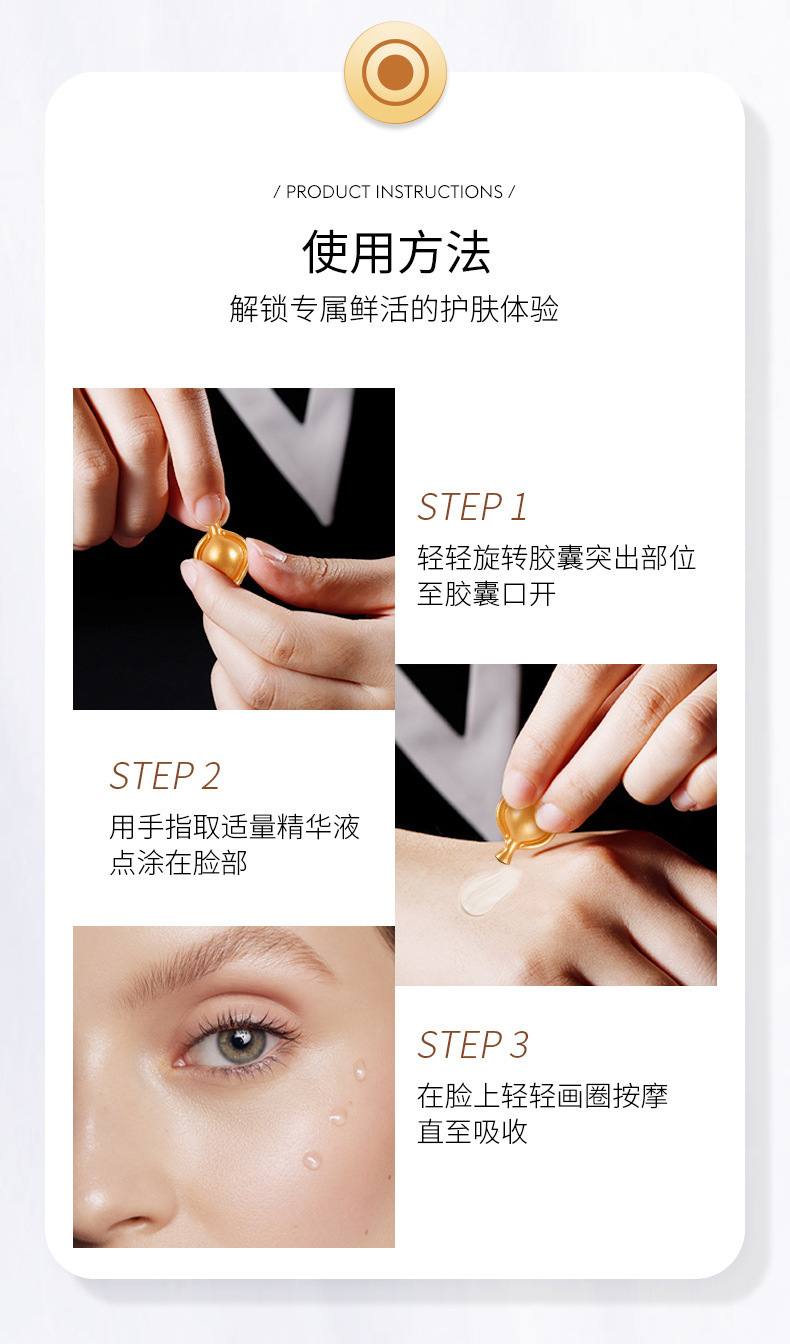 / PRODUCT INSTRUCTIONS /

使用方法

解锁专属鲜活的护肤体验

STEP 1

轻轻旋转胶囊突出部位至胶囊口开

STEP 2

用手指取适量精华液点涂在脸部

STEP 3

在脸上轻轻画圈按摩直至吸收