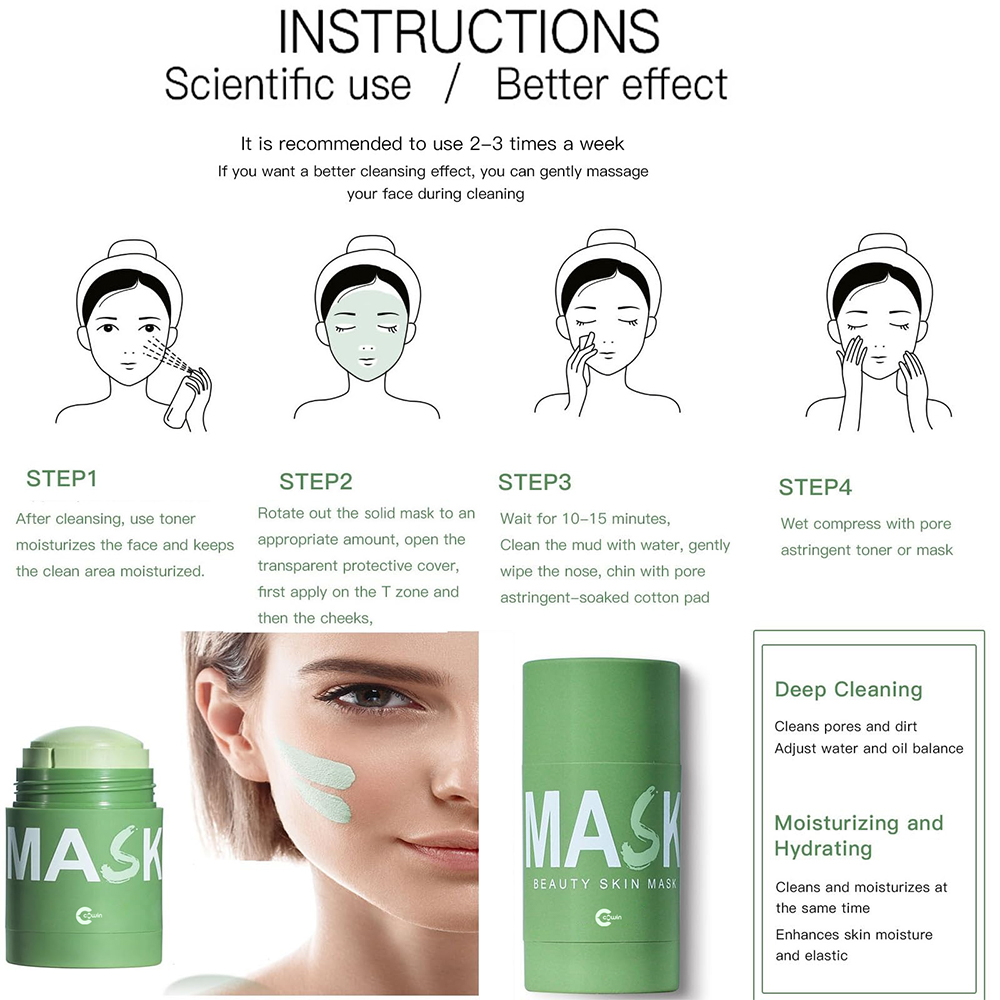 INSTRUCTIONS
Scientific use / Better effect

It is recommended to use 2-3 times a week
If you want a better cleansing effect, you can gently massage your face during cleaning

STEP1
After cleansing, use toner moisturizes the face and keeps the clean area moisturized.

STEP2
Rotate out the solid mask to an appropriate amount, open the transparent protective cover, first apply on the T zone and then the cheeks,

STEP3
Wait for 10-15 minutes, Clean the mud with water, gently wipe the nose, chin with pore astringent-soaked cotton pad

STEP4
Wet compress with pore astringent toner or mask

MASK
eQwin

MASK
BEAUTY SKIN MASK
eQwin

Deep Cleaning
Cleans pores and dirt
Adjust water and oil balance

Moisturizing and Hydrating
Cleans and moisturizes at the same time
Enhances skin moisture and elastic